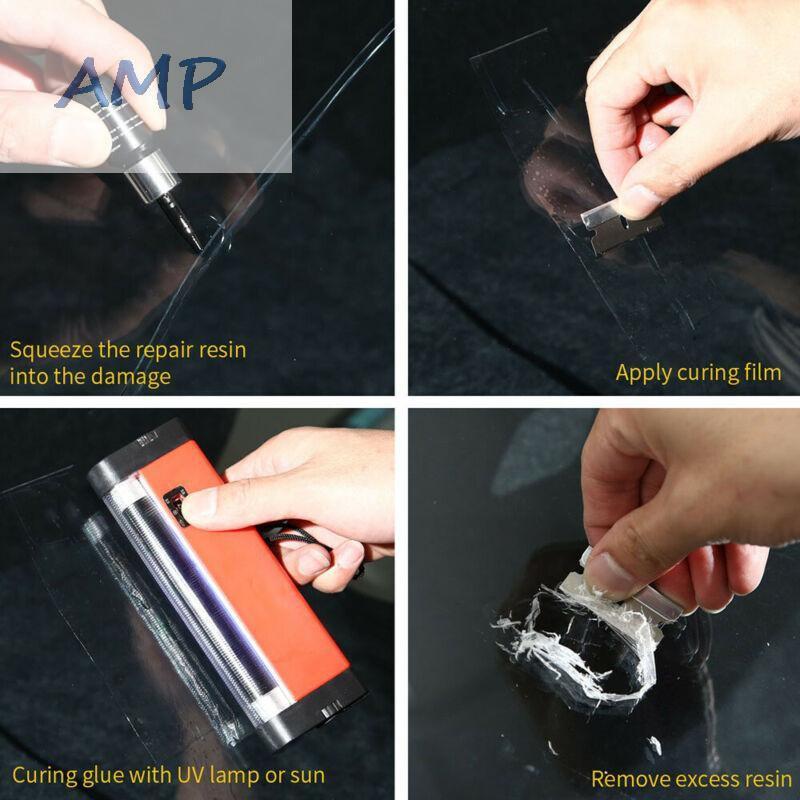 AMP

Squeeze the repair resin into the damage

Apply curing film

Curing glue with UV lamp or sun

Remove excess resin