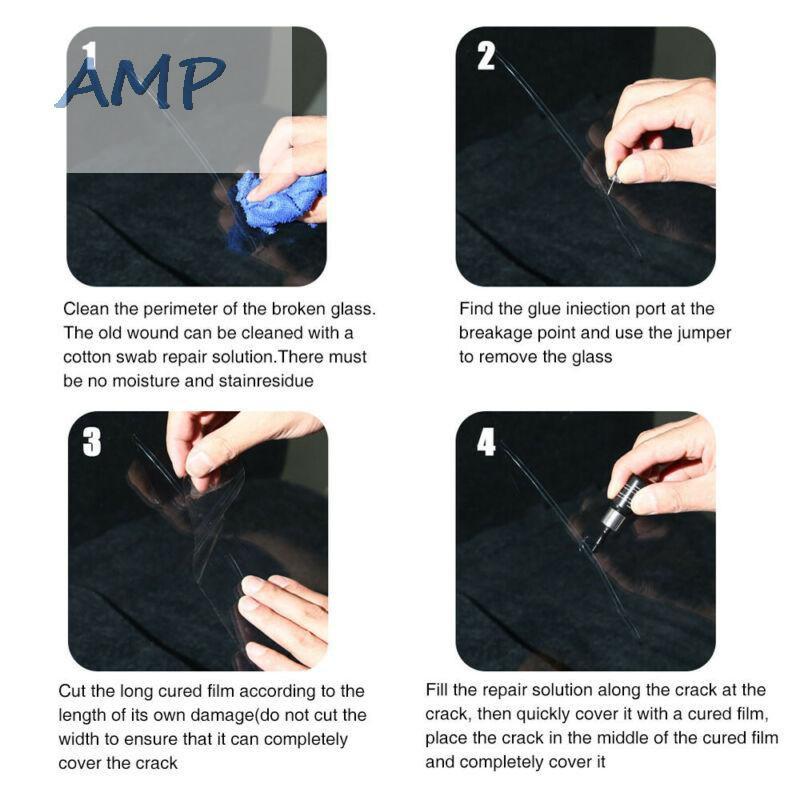 AMP

1

Clean the perimeter of the broken glass. The old wound can be cleaned with a cotton swab repair solution.There must be no moisture and stainresidue

2

Find the glue iniection port at the breakage point and use the jumper to remove the glass

3

Cut the long cured film according to the length of its own damage(do not cut the width to ensure that it can completely cover the crack

4

Fill the repair solution along the crack at the crack, then quickly cover it with a cured film, place the crack in the middle of the cured film and completely cover it