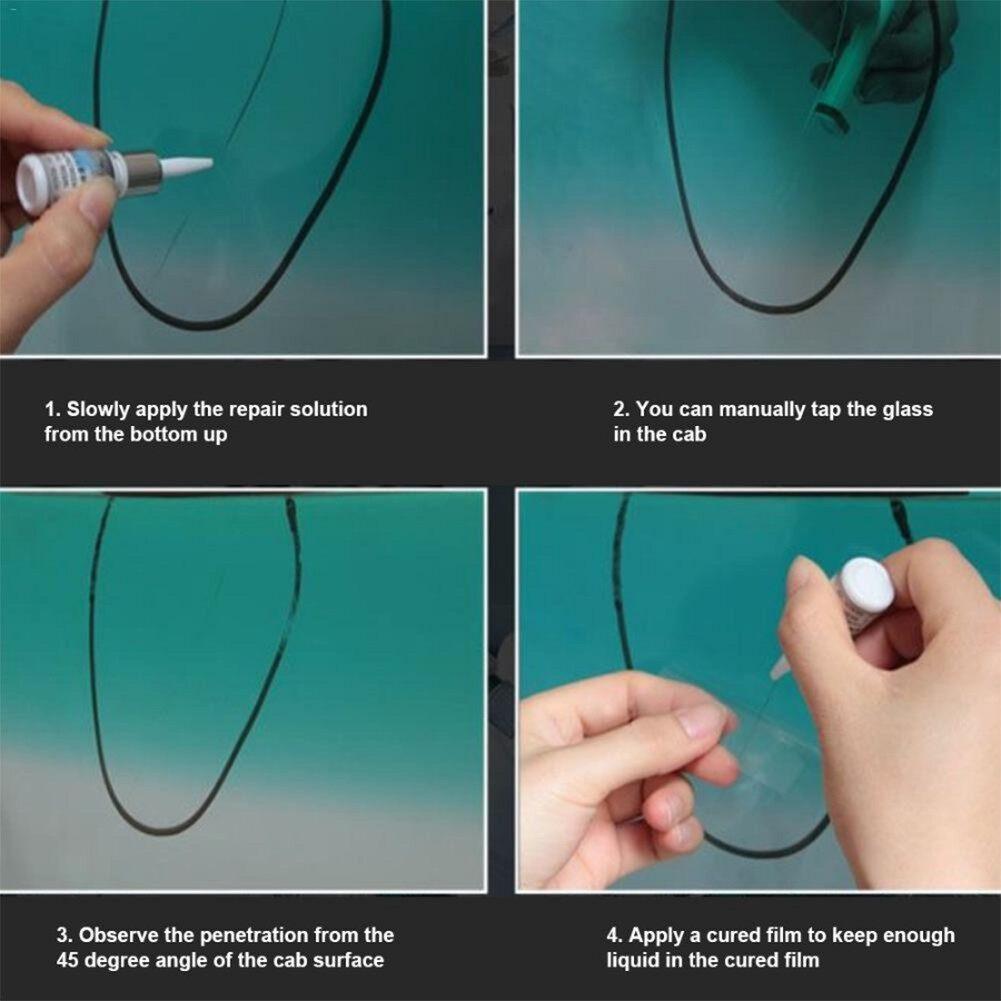 1. Slowly apply the repair solution from the bottom up

2. You can manually tap the glass in the cab

3. Observe the penetration from the 45 degree angle of the cab surface

4. Apply a cured film to keep enough liquid in the cured film